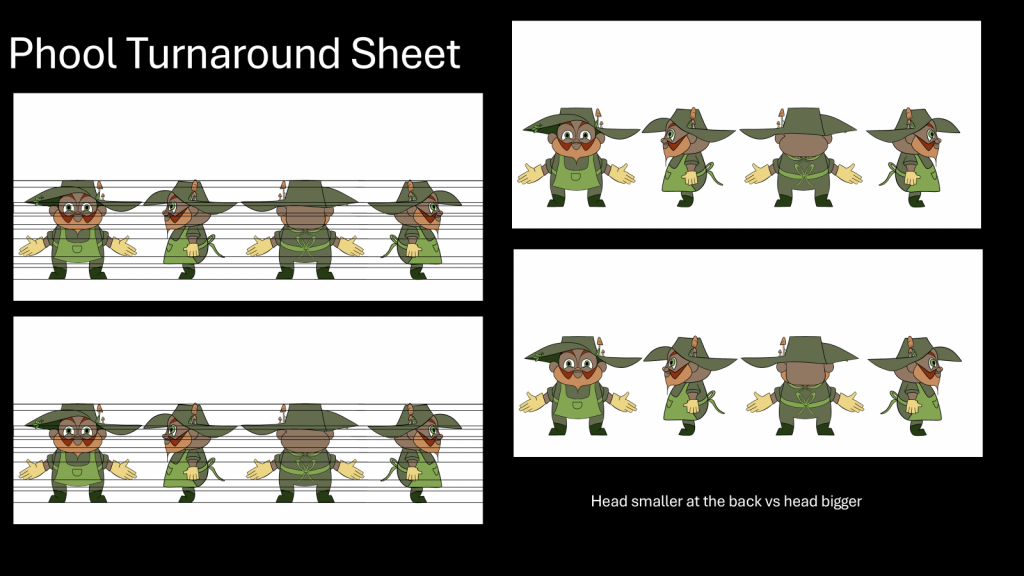 Phool Turnaround Sheet

Head smaller at the back vs head bigger